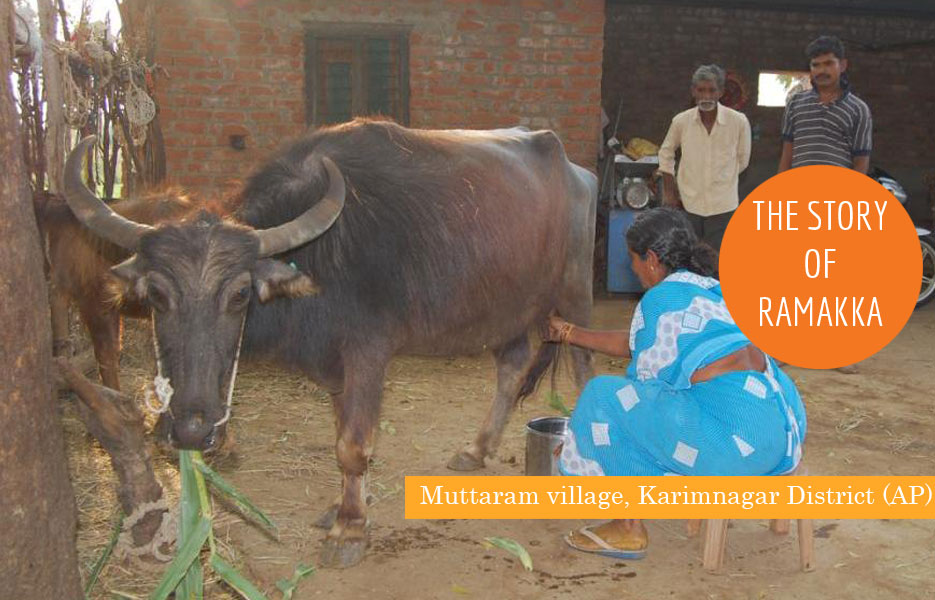 THE STORY OF RAMAKKA

Muttaram village, Karimnagar District (AP)