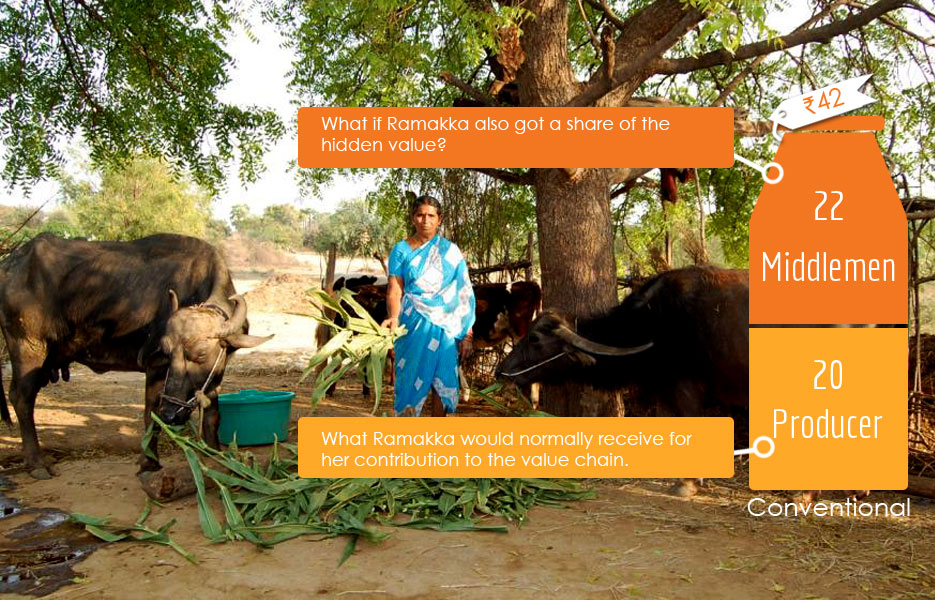 What if Ramakka also got a share of the hidden value?

₹42

22
Middlemen

20
Producer

What Ramakka would normally receive for her contribution to the value chain.

Conventional