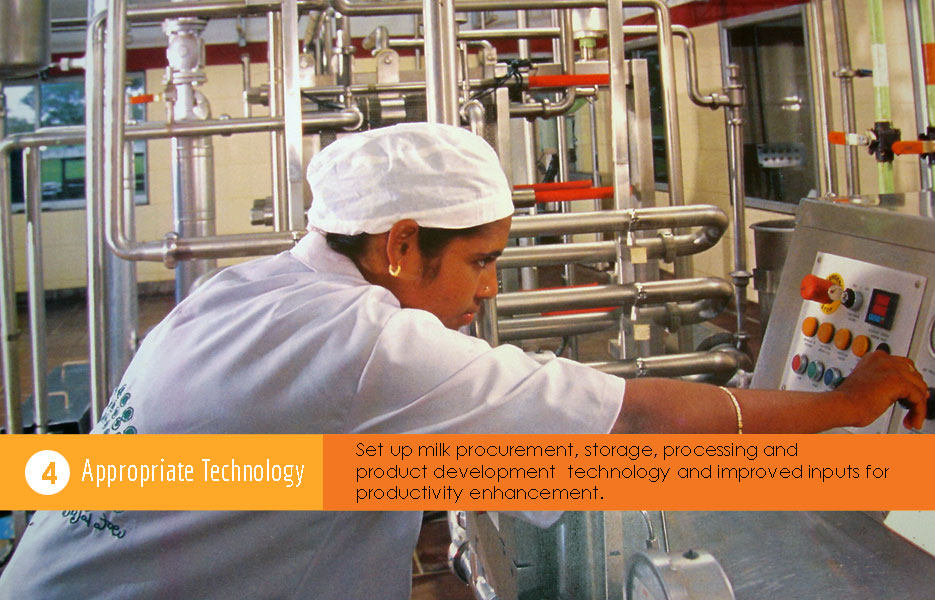 4 Appropriate Technology

Set up milk procurement, storage, processing and product development technology and improved inputs for productivity enhancement.