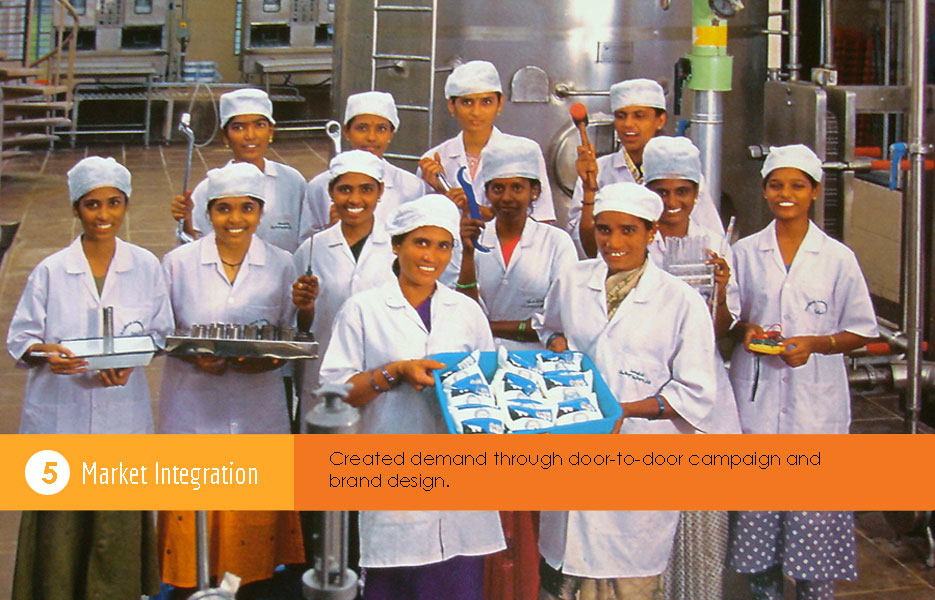 5 Market Integration

Created demand through door-to-door campaign and brand design.