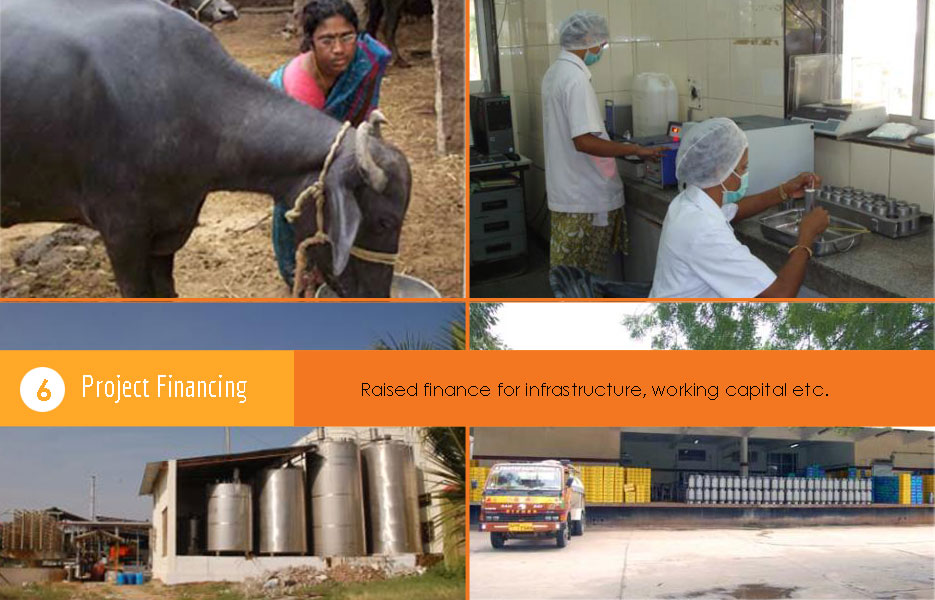 6 Project Financing

Raised finance for infrastructure, working capital etc.