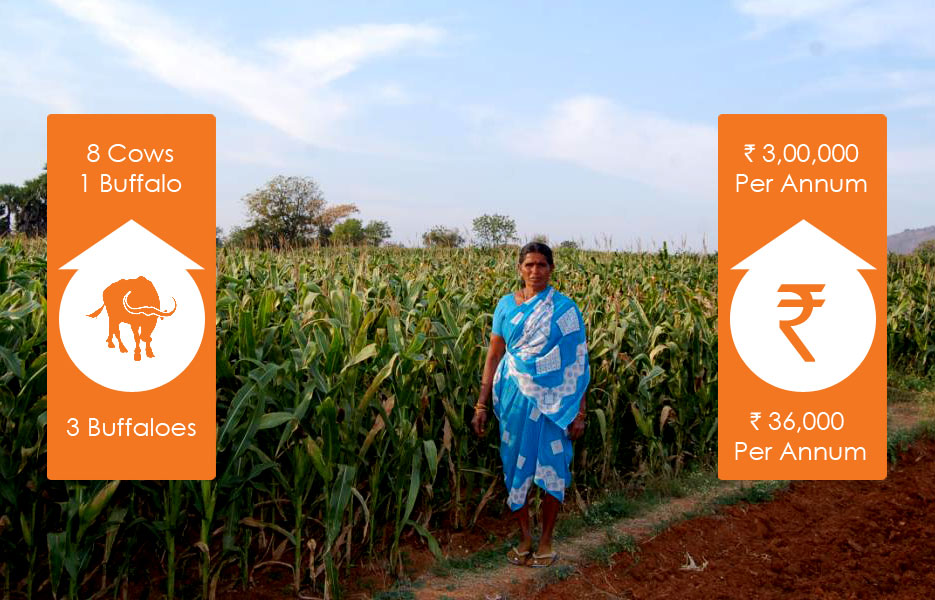 8 Cows
1 Buffalo

3 Buffaloes

₹ 3,00,000
Per Annum

₹

₹ 36,000
Per Annum