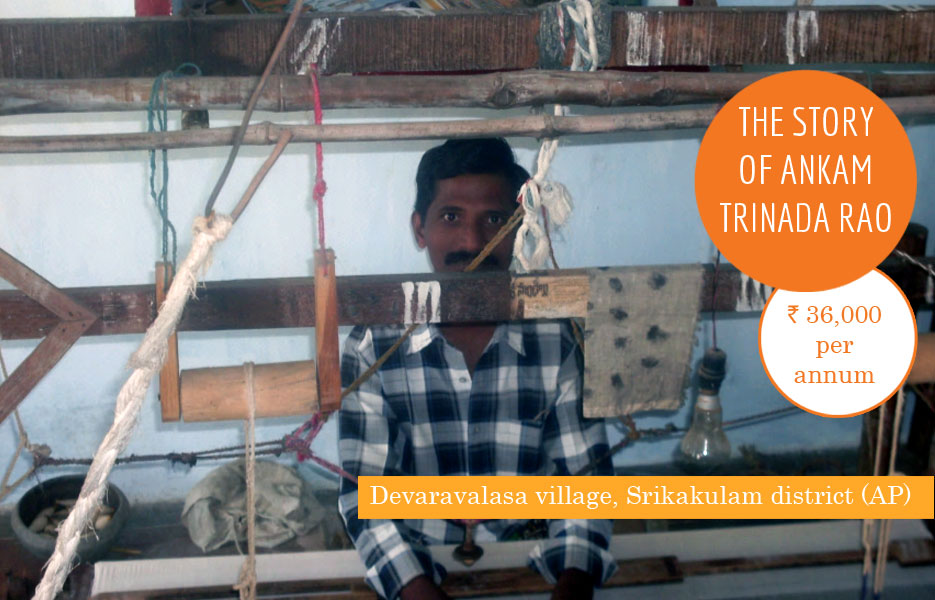 THE STORY OF ANKAM TRINADA RAO

₹ 36,000 per annum

Devaravalasa village, Srikakulam district (AP)