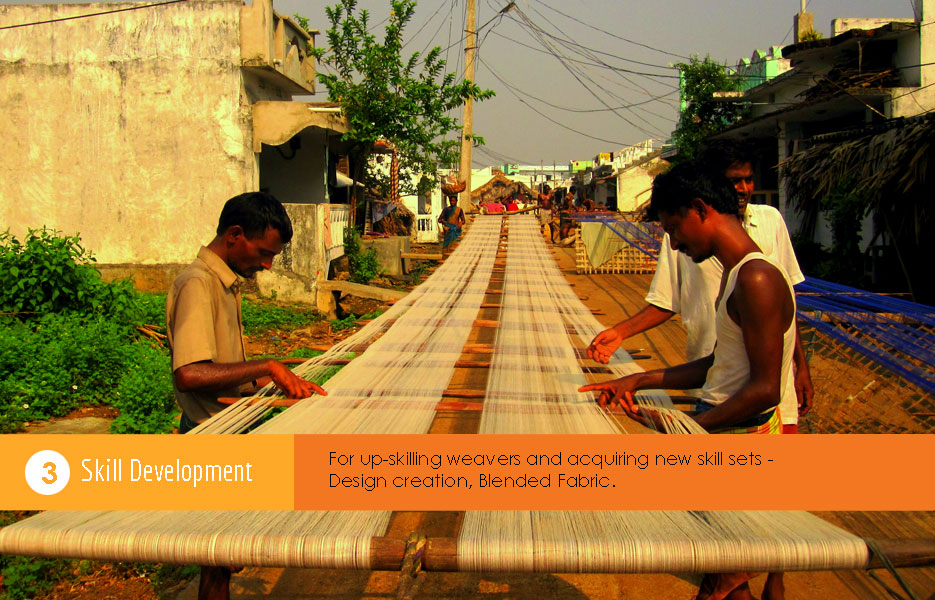 3 Skill Development

For up-skilling weavers and acquiring new skill sets - Design creation, Blended Fabric.