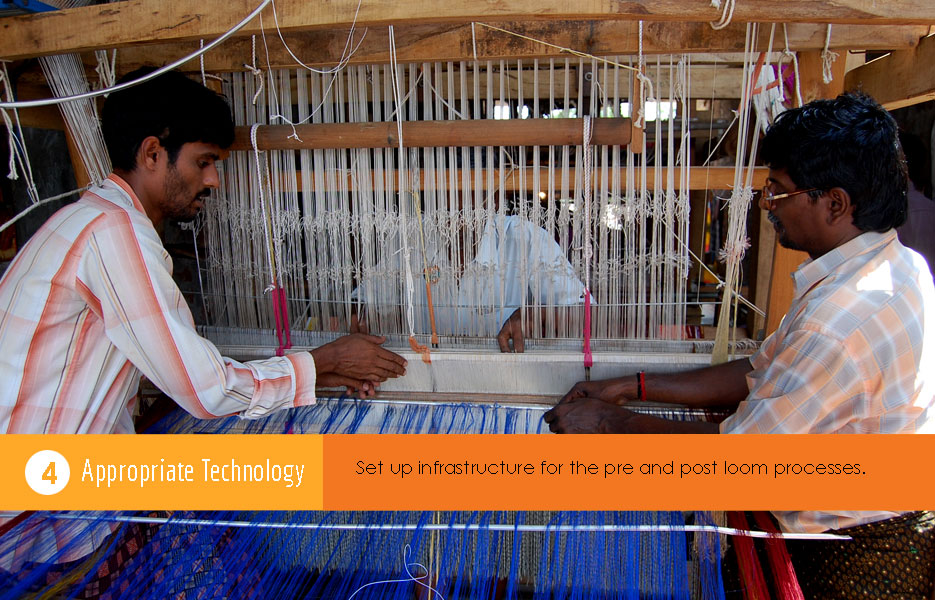 4 Appropriate Technology

Set up infrastructure for the pre and post loom processes.