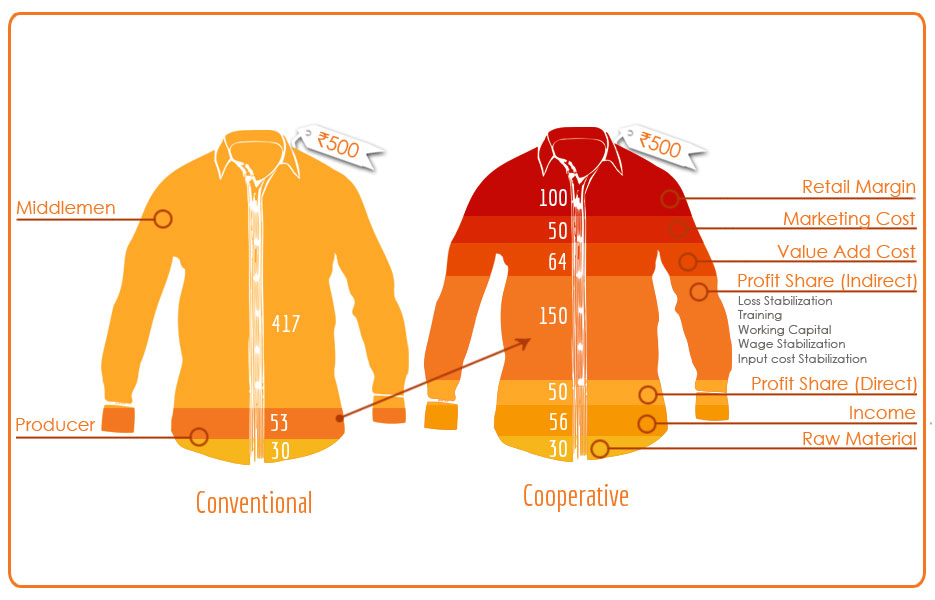 ₹500

Middlemen

417

Producer

53

30

Conventional

₹500

100

50

64

150

50

56

30

Cooperative

Retail Margin

Marketing Cost

Value Add Cost

Profit Share (Indirect)

Loss Stabilization
Training
Working Capital
Wage Stabilization
Input cost Stabilization

Profit Share (Direct)

Income

Raw Material