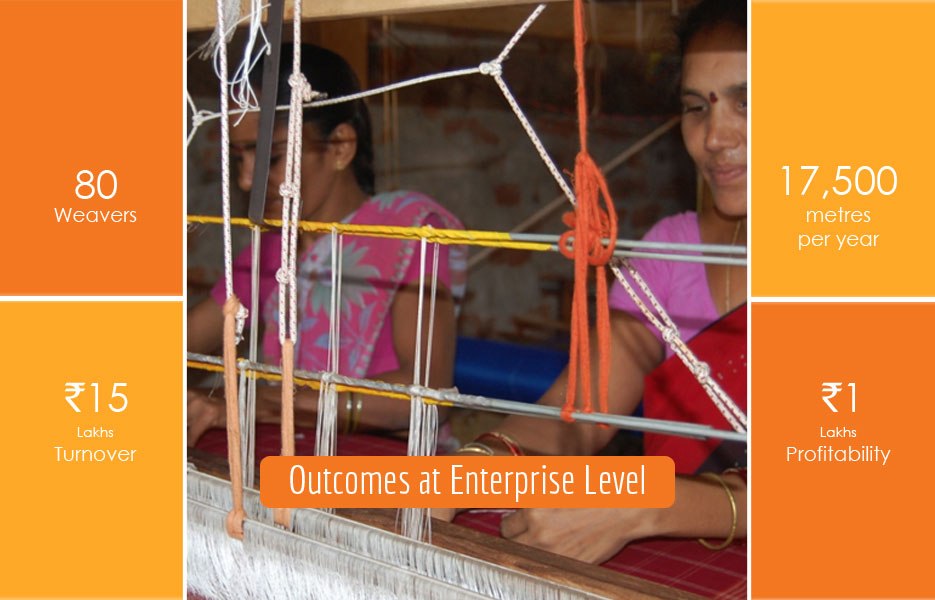 80
Weavers

₹15
Lakhs
Turnover

Outcomes at Enterprise Level

17,500
metres
per year

₹1
Lakhs
Profitability