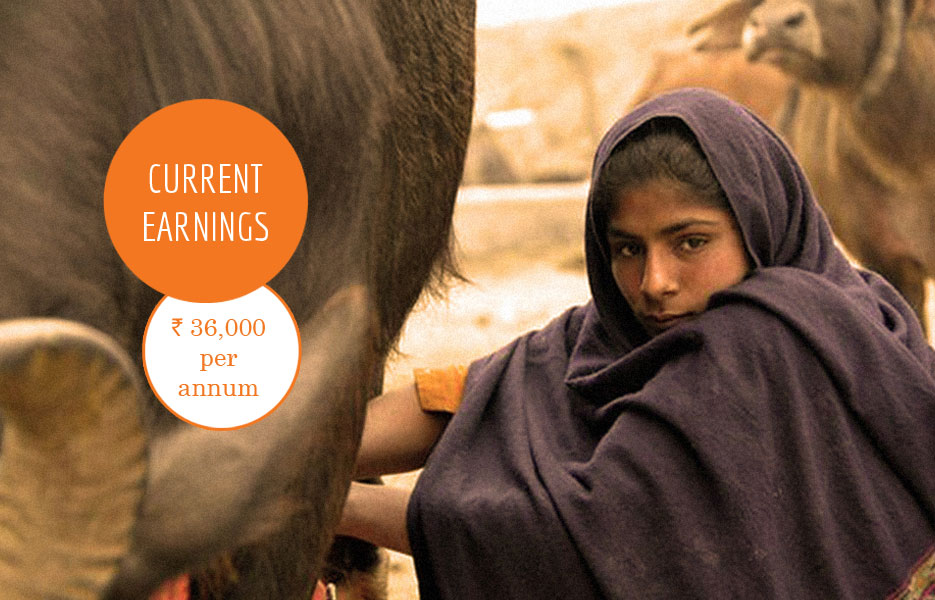 CURRENT EARNINGS

₹ 36,000 per annum